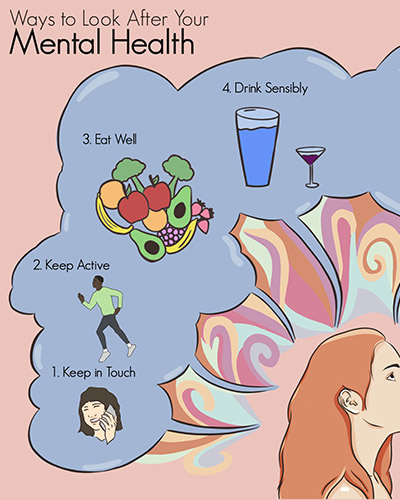 Ways to Look After Your
Mental Health

4. Drink Sensibly

3. Eat Well

2. Keep Active

1. Keep in Touch