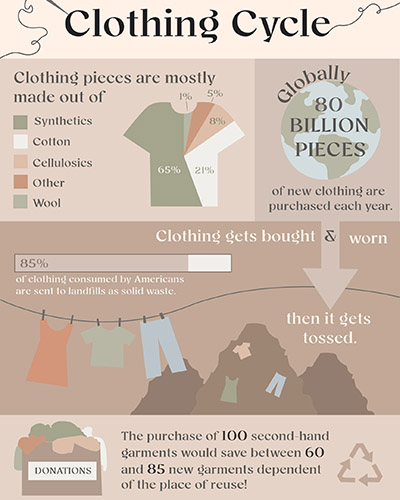 Clothing Cycle

Clothing pieces are mostly made out of

Synthetics
Cotton
Cellulosics
Other
Wool

1%
5%
8%
65%
21%

Globally
80 BILLION PIECES
of new clothing are purchased each year.

Clothing gets bought & worn

85%
of clothing consumed by Americans are sent to landfills as solid waste.

then it gets tossed.

DONATIONS

The purchase of 100 second-hand garments would save between 60 and 85 new garments dependent of the place of reuse!