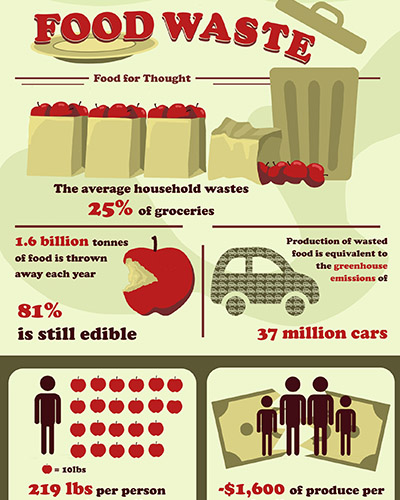 FOOD WASTE

Food for Thought

The average household wastes 25% of groceries

1.6 billion tonnes of food is thrown away each year

81% is still edible

Production of wasted food is equivalent to the greenhouse emissions of

37 million cars

= 10lbs

219 lbs per person

-$1,600 of produce per