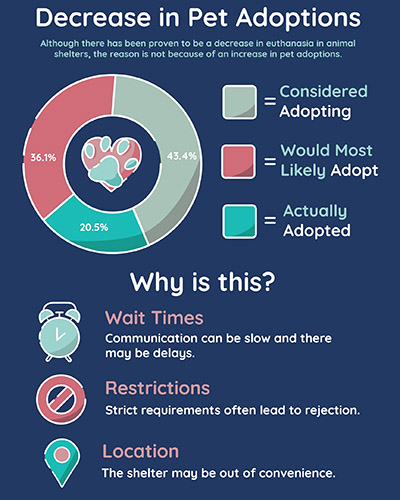 Decrease in Pet Adoptions

Although there has been proven to be a decrease in euthanasia in animal shelters, the reason is not because of an increase in pet adoptions.

36.1%

43.4%

20.5%

= Considered Adopting

= Would Most Likely Adopt

= Actually Adopted

Why is this?

Wait Times
Communication can be slow and there may be delays.

Restrictions
Strict requirements often lead to rejection.

Location
The shelter may be out of convenience.